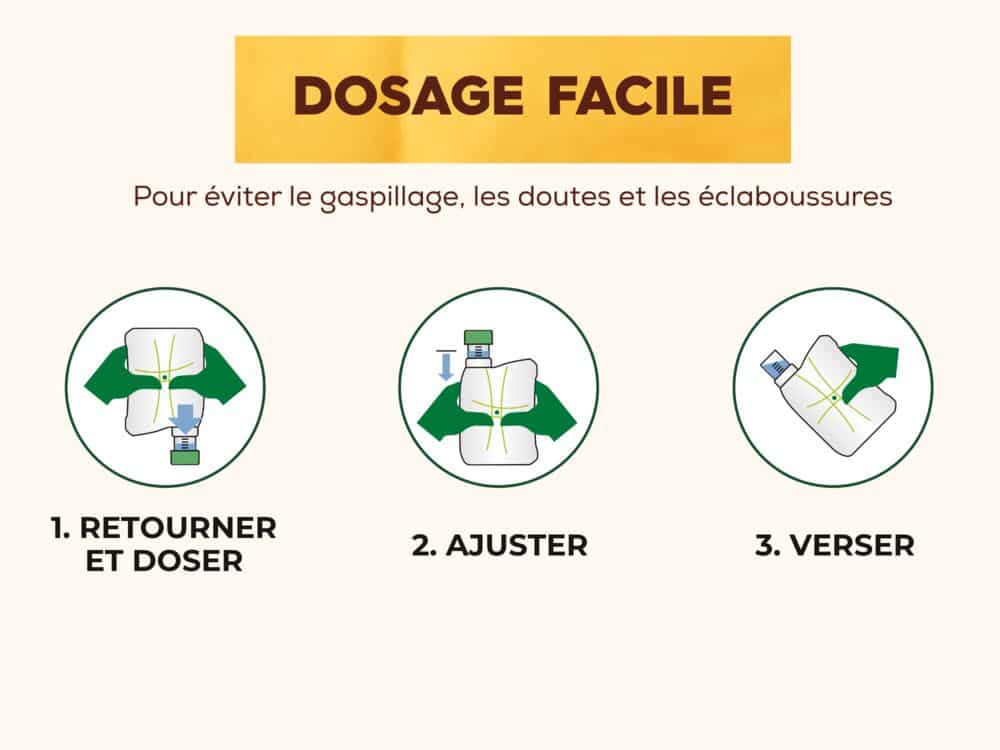 DOSAGE FACILE

Pour éviter le gaspillage, les doutes et les éclaboussures

1. RETOURNER ET DOSER

2. AJUSTER

3. VERSER