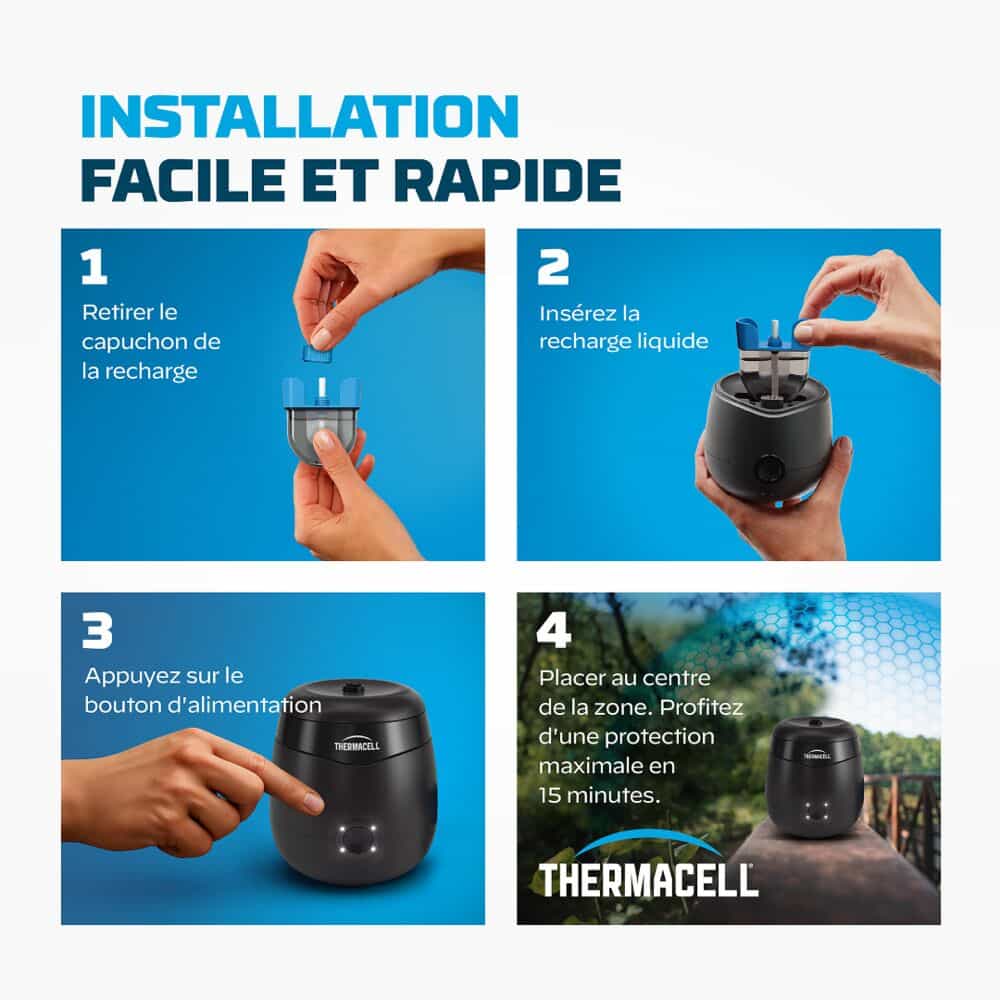 INSTALLATION
FACILE ET RAPIDE

1
Retirer le capuchon de la recharge

2
Insérez la recharge liquide

3
Appuyez sur le bouton d'alimentation

THERMACELL

4
Placer au centre de la zone. Profitez d'une protection maximale en 15 minutes.

THERMACELL

THERMACELL