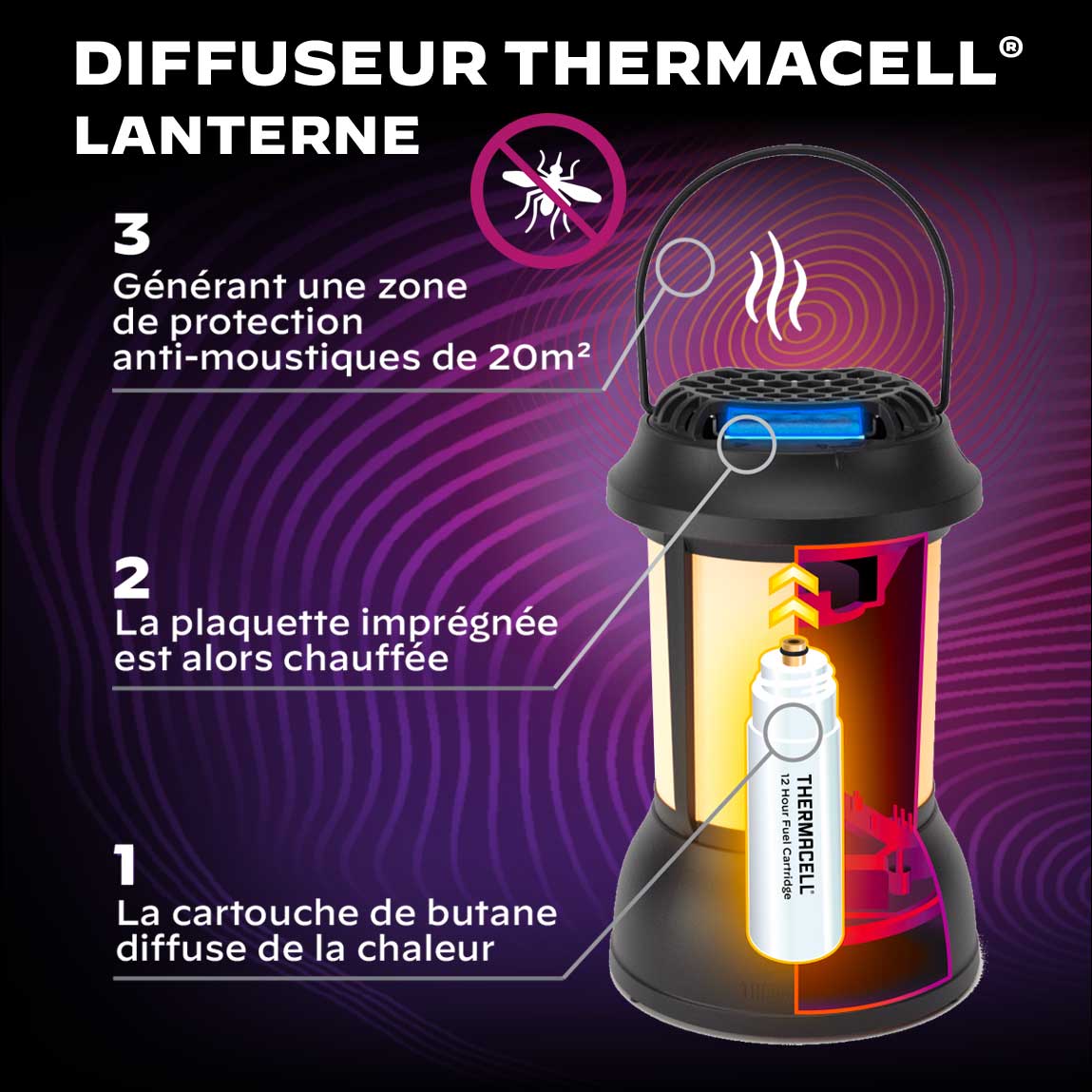 DIFFUSEUR THERMACELL®
LANTERNE

3
Générant une zone de protection anti-moustiques de 20m²

2
La plaquette imprégnée est alors chauffée

1
La cartouche de butane diffuse de la chaleur

THERMACELL
12 Hour Fuel Cartridge