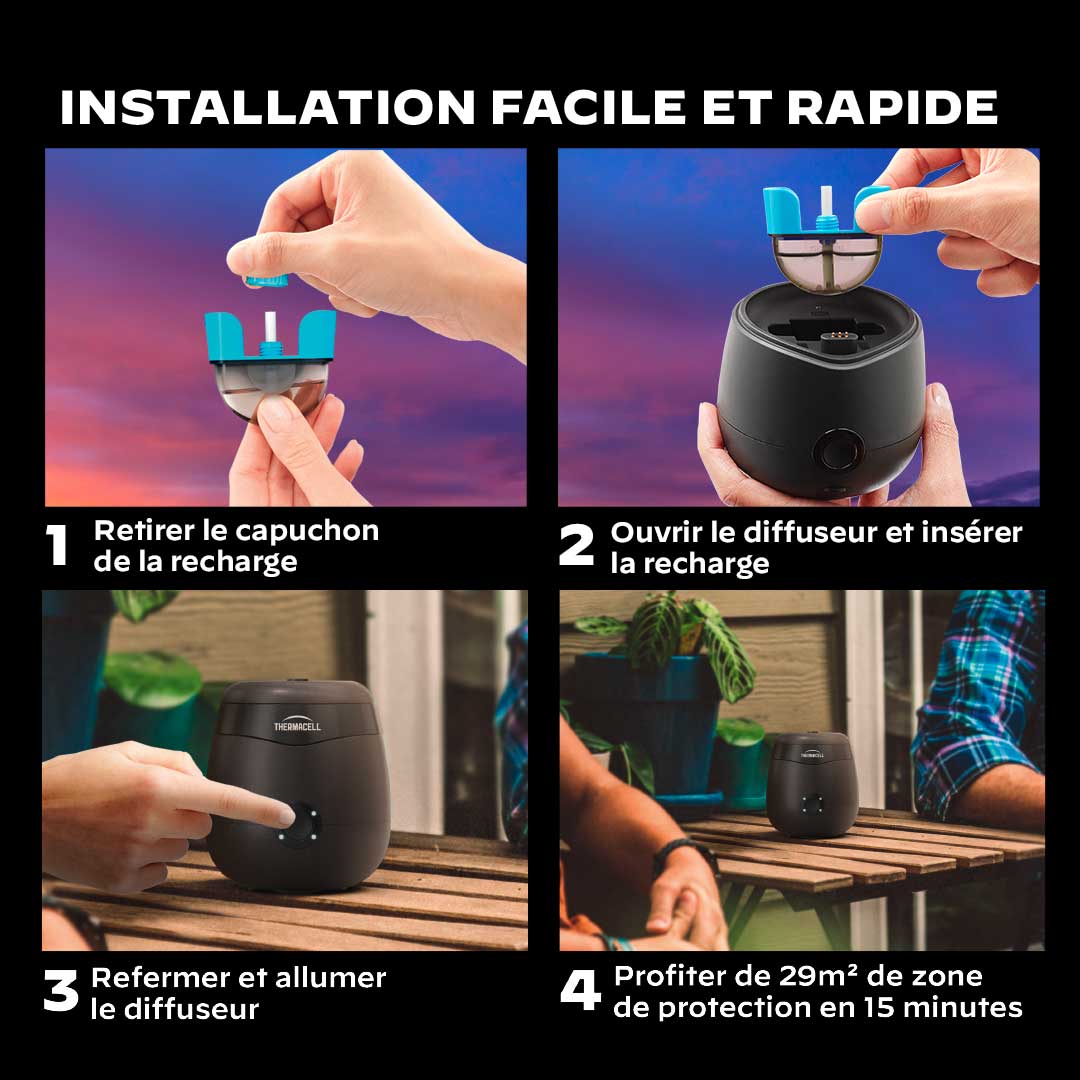 INSTALLATION FACILE ET RAPIDE

1 Retirer le capuchon de la recharge

2 Ouvrir le diffuseur et insérer la recharge

THERMACELL

3 Refermer et allumer le diffuseur

THERMACELL

4 Profiter de 29m² de zone de protection en 15 minutes