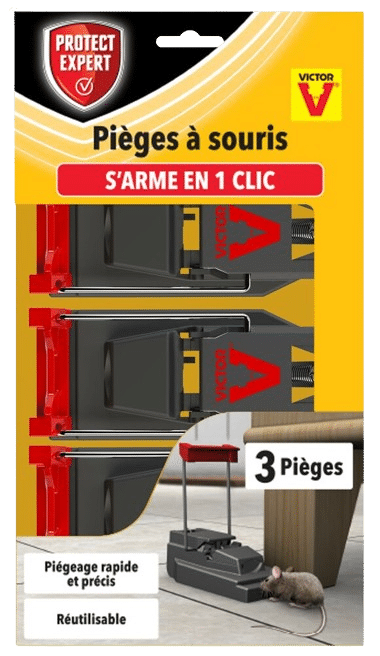 PROTECT EXPERT

VICTOR

Pièges à souris

S'ARME EN 1 CLIC

VICTOR

VICTOR

3 Pièges

Piégeage rapide et précis

Réutilisable